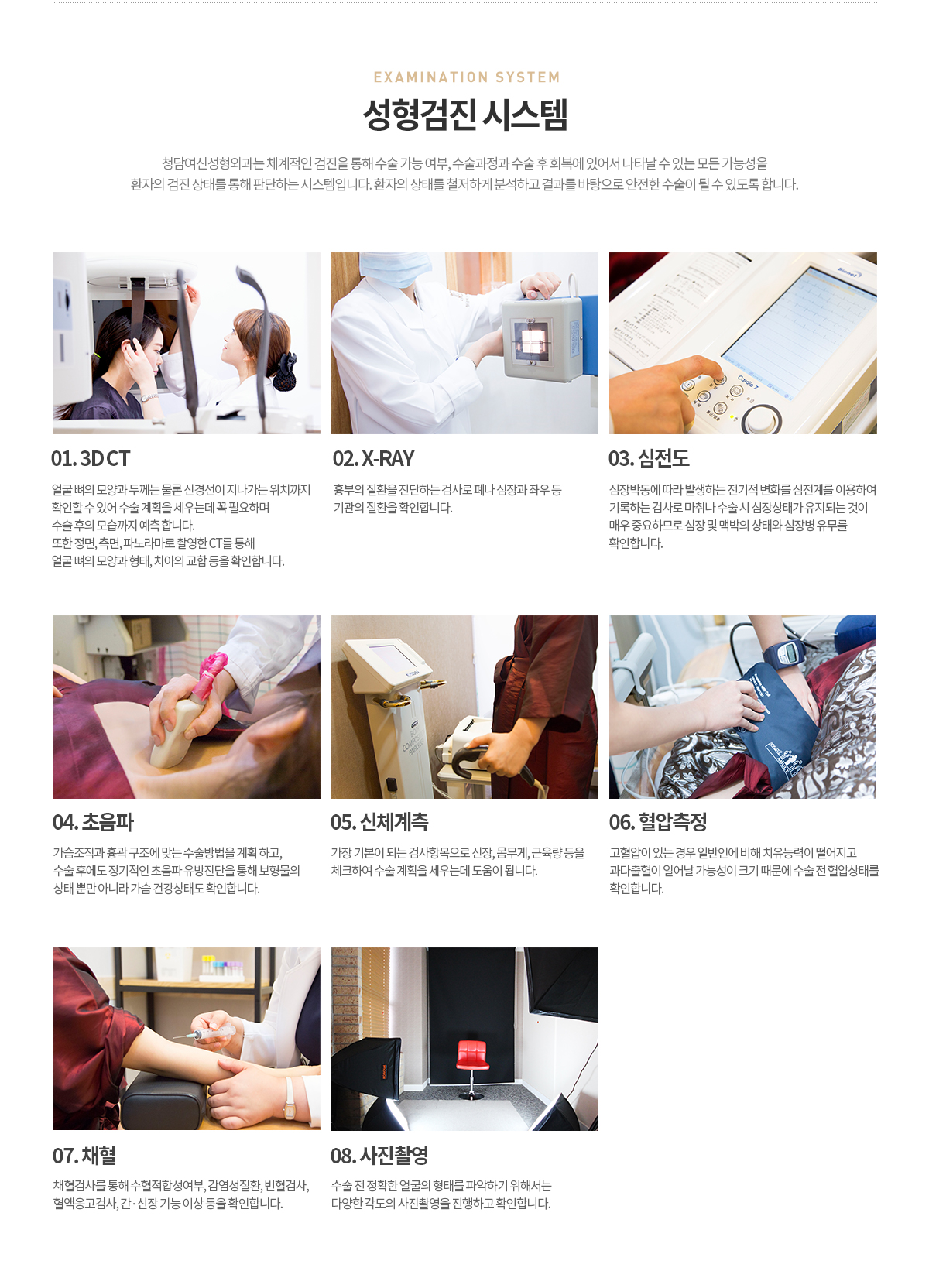 EXAMINATION SYSTEM

성형검진 시스템

청담여신성형외과는 체계적인 검진을 통해 수술 가능 여부, 수술과정과 수술 후 회복에 있어서 나타날 수 있는 모든 가능성을 환자의 검진 상태를 통해 판단하는 시스템입니다. 환자의 상태를 철저하게 분석하고 결과를 바탕으로 안전한 수술이 될 수 있도록 합니다.

01. 3D CT

얼굴 뼈의 모양과 두께는 물론 신경선이 지나가는 위치까지 확인할 수 있어 수술 계획을 세우는데 꼭 필요하며 수술 후의 모습까지 예측 합니다.
또한 정면, 측면, 파노라마로 촬영한 CT를 통해 얼굴 뼈의 모양과 형태, 치아의 교합 등을 확인합니다.

02. X-RAY

흉부의 질환을 진단하는 검사로 폐나 심장과 좌우 등 기관의 질환을 확인합니다.

03. 심전도

심장박동에 따라 발생하는 전기적 변화를 심전계를 이용하여 기록하는 검사로 마취나 수술 시 심장상태가 유지되는 것이 매우 중요하므로 심장 및 맥박의 상태와 심장병 유무를 확인합니다.

04. 초음파

가슴조직과 흉곽 구조에 맞는 수술방법을 계획 하고, 수술 후에도 정기적인 초음파 유방진단을 통해 보형물의 상태 뿐만 아니라 가슴 건강상태도 확인합니다.

05. 신체계측

가장 기본이 되는 검사항목으로 신장, 몸무게, 근육량 등을 체크하여 수술 계획을 세우는데 도움이 됩니다.

06. 혈압측정

고혈압이 있는 경우 일반인에 비해 치유능력이 떨어지고 과다출혈이 일어날 가능성이 크기 때문에 수술 전 혈압상태를 확인합니다.

07. 채혈

채혈검사를 통해 수혈적합성여부, 감염성질환, 빈혈검사, 혈액응고검사, 간·신장 기능 이상 등을 확인합니다.

08. 사진촬영

수술 전 정확한 얼굴의 형태를 파악하기 위해서는 다양한 각도의 사진촬영을 진행하고 확인합니다.