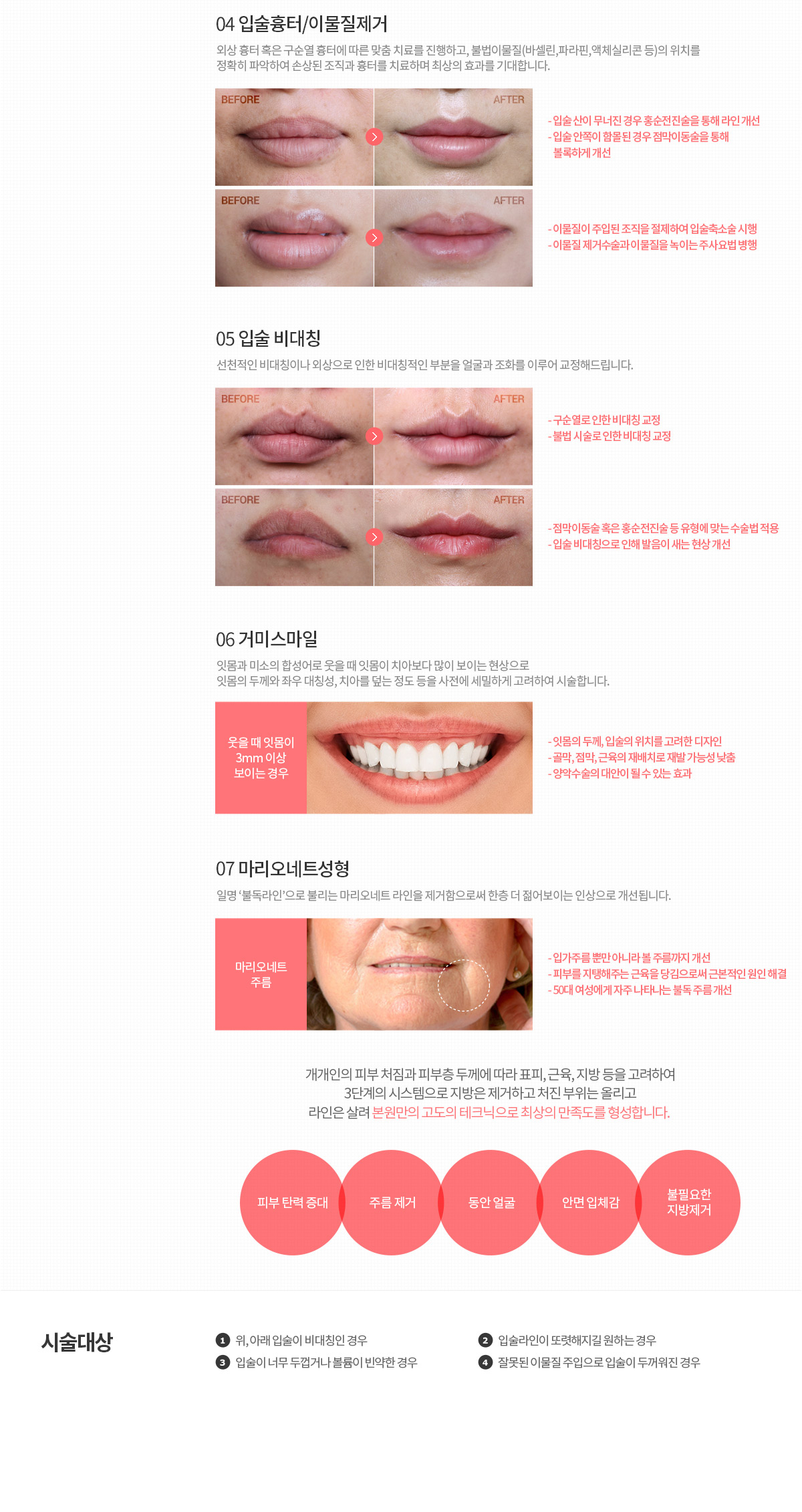 04 입술흉터/이물질제거

외상 흉터 혹은 구순열 흉터에 따른 맞춤 치료를 진행하고, 불법이물질(바셀린,파라핀,액체실리콘 등)의 위치를 정확히 파악하여 손상된 조직과 흉터를 치료하며 최상의 효과를 기대합니다.

BEFORE AFTER

- 입술 산이 무너진 경우 홍순전진술을 통해 라인 개선
- 입술 안쪽이 함몰된 경우 점막이동술을 통해 볼록하게 개선

BEFORE AFTER

- 이물질이 주입된 조직을 절제하여 입술축소술 시행
- 이물질 제거수술과 이물질을 녹이는 주사요법 병행

05 입술 비대칭

선천적인 비대칭이나 외상으로 인한 비대칭적인 부분을 얼굴과 조화를 이루어 교정해드립니다.

BEFORE AFTER

- 구순열로 인한 비대칭 교정
- 불법 시술로 인한 비대칭 교정

BEFORE AFTER

- 점막이동술 혹은 홍순전진술 등 유형에 맞는 수술법 적용
- 입술 비대칭으로 인해 발음이 새는 현상 개선

06 거미스마일

잇몸과 미소의 합성어로 웃을 때 잇몸이 치아보다 많이 보이는 현상으로
잇몸의 두께와 좌우 대칭성, 치아를 덮는 정도 등을 사전에 세밀하게 고려하여 시술합니다.

웃을 때 잇몸이 3mm 이상 보이는 경우

- 잇몸의 두께, 입술의 위치를 고려한 디자인
- 골막, 점막, 근육의 재배치로 재발 가능성 낮춤
- 양악수술의 대안이 될 수 있는 효과

07 마리오네트성형

일명 '불독라인'으로 불리는 마리오네트 라인을 제거함으로써 한층 더 젊어보이는 인상으로 개선됩니다.

마리오네트 주름

- 입가주름 뿐만 아니라 볼 주름까지 개선
- 피부를 지탱해주는 근육을 당김으로써 근본적인 원인 해결
- 50대 여성에게 자주 나타나는 불독 주름 개선

개개인의 피부 처짐과 피부층 두께에 따라 표피, 근육, 지방 등을 고려하여
3단계의 시스템으로 지방은 제거하고 처진 부위는 올리고
라인은 살려 본원만의 고도의 테크닉으로 최상의 만족도를 형성합니다.

피부 탄력 증대
주름 제거
동안 얼굴
안면 입체감
불필요한 지방제거

시술대상

1 위, 아래 입술이 비대칭인 경우
2 입술라인이 또렷해지길 원하는 경우
3 입술이 너무 두껍거나 볼륨이 빈약한 경우
4 잘못된 이물질 주입으로 입술이 두꺼워진 경우